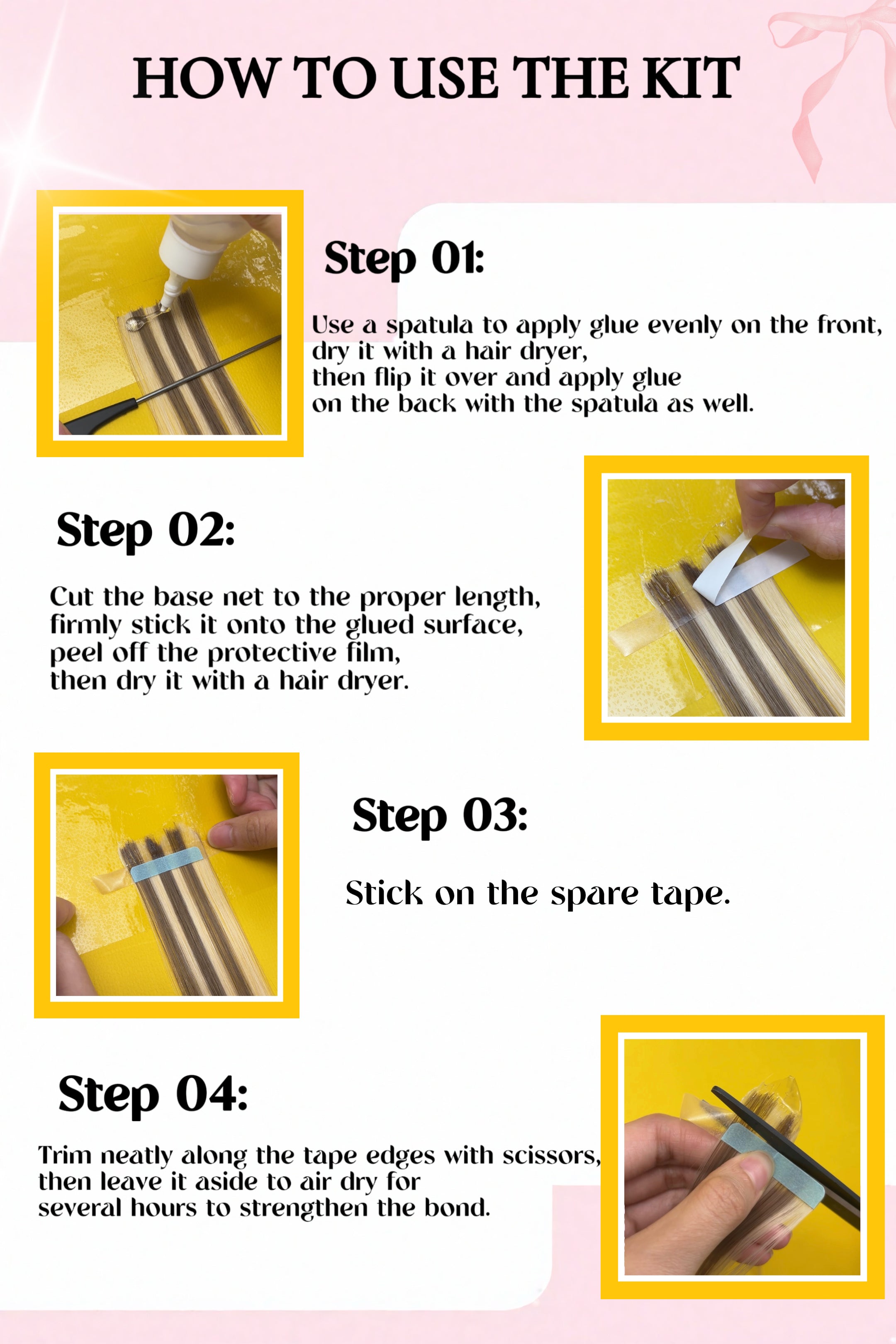 HOW TO USE THE KIT

Step 01:

Use a spatula to apply glue evenly on the front, dry it with a hair dryer, then flip it over and apply glue on the back with the spatula as well.

Step 02:

Cut the base net to the proper length, firmly stick it onto the glued surface, peel off the protective film, then dry it with a hair dryer.

Step 03:

Stick on the spare tape.

Step 04:

Trim neatly along the tape edges with scissors, then leave it aside to air dry for several hours to strengthen the bond.